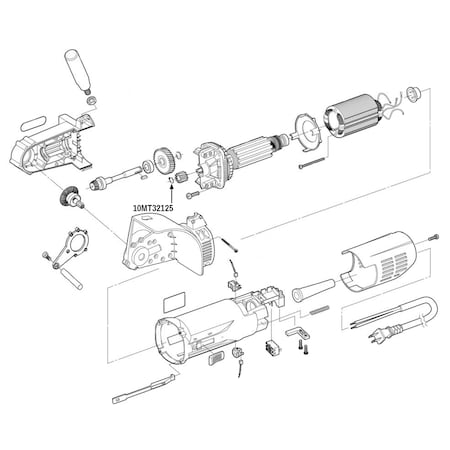 10MT32125